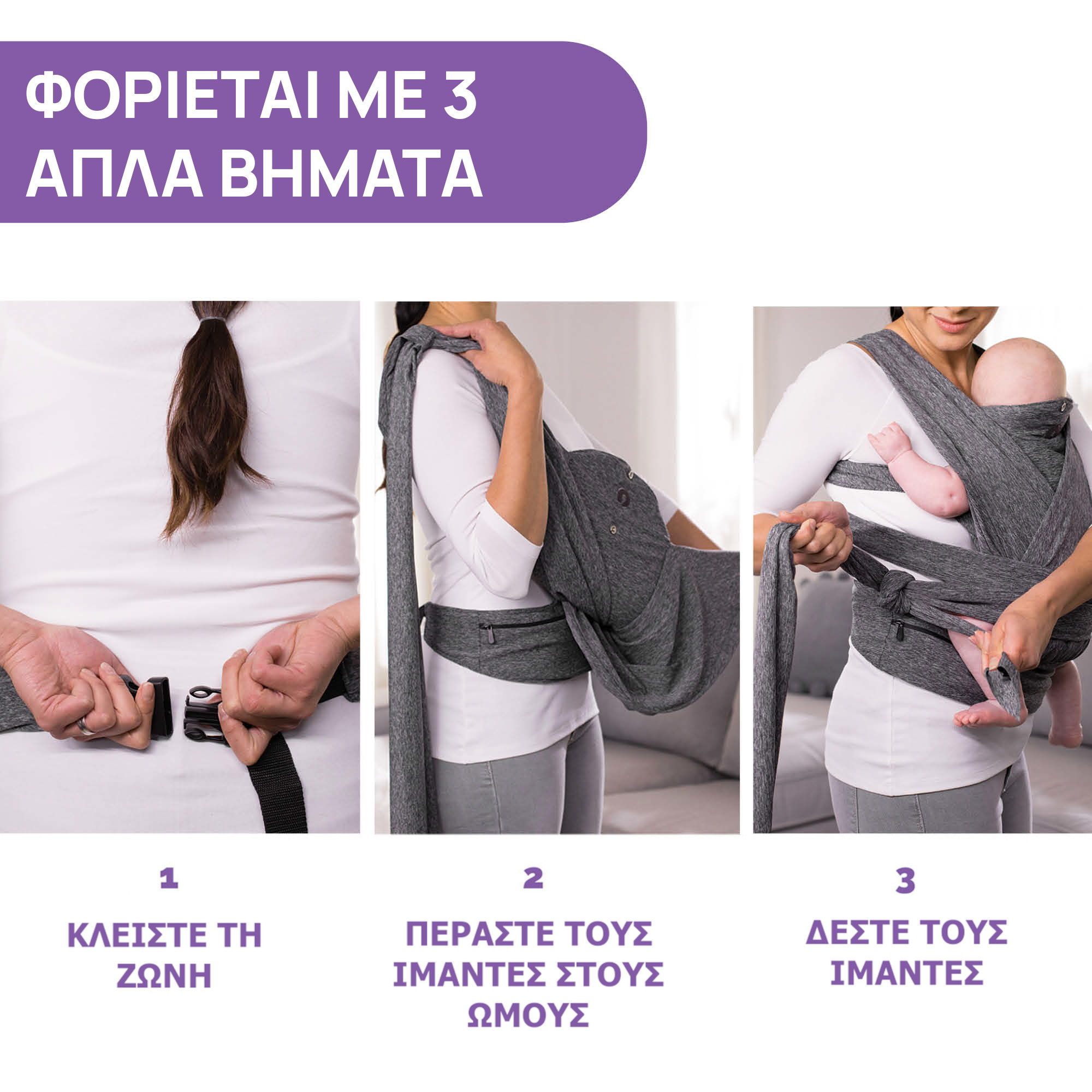 ΦΟΡΙΕΤΑΙ ΜΕ 3 ΑΠΛΑ ΒΗΜΑΤΑ

1

ΚΛΕΙΣΤΕ ΤΗ ΖΩΝΗ

2

ΠΕΡΑΣΤΕ ΤΟΥΣ ΙΜΑΝΤΕΣ ΣΤΟΥΣ ΩΜΟΥΣ

3

ΔΕΣΤΕ ΤΟΥΣ ΙΜΑΝΤΕΣ